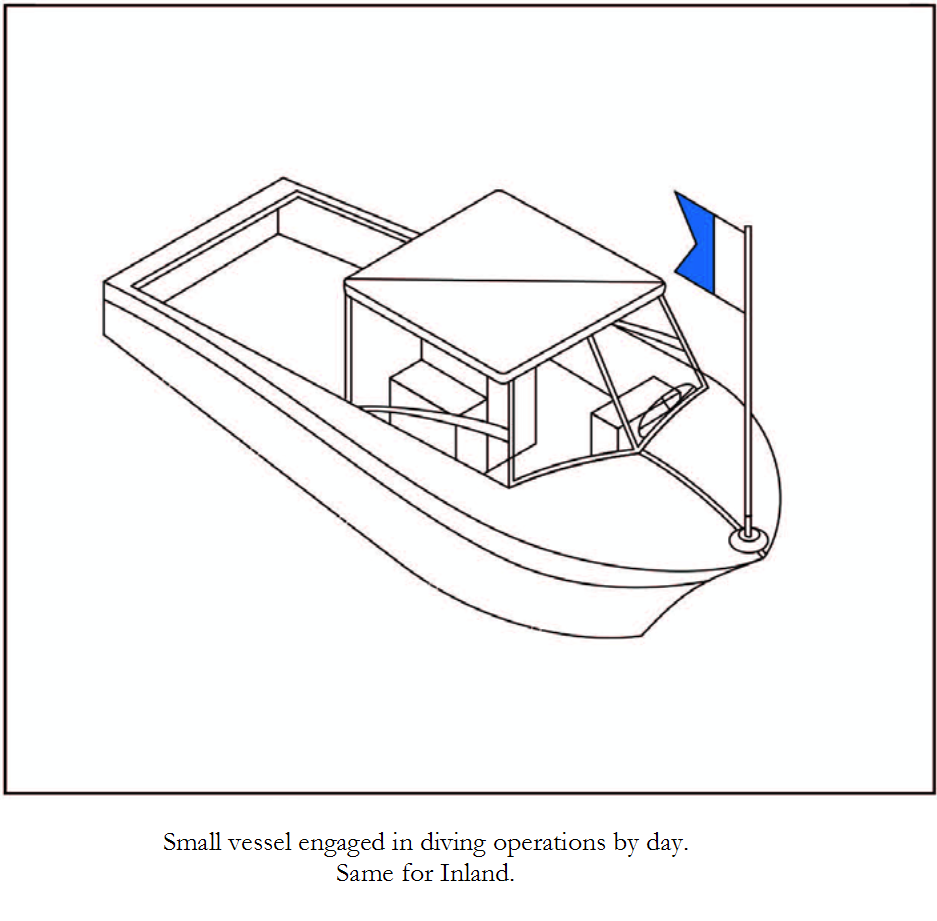 Small vessel engaged in diving operations by day.
Same for Inland.